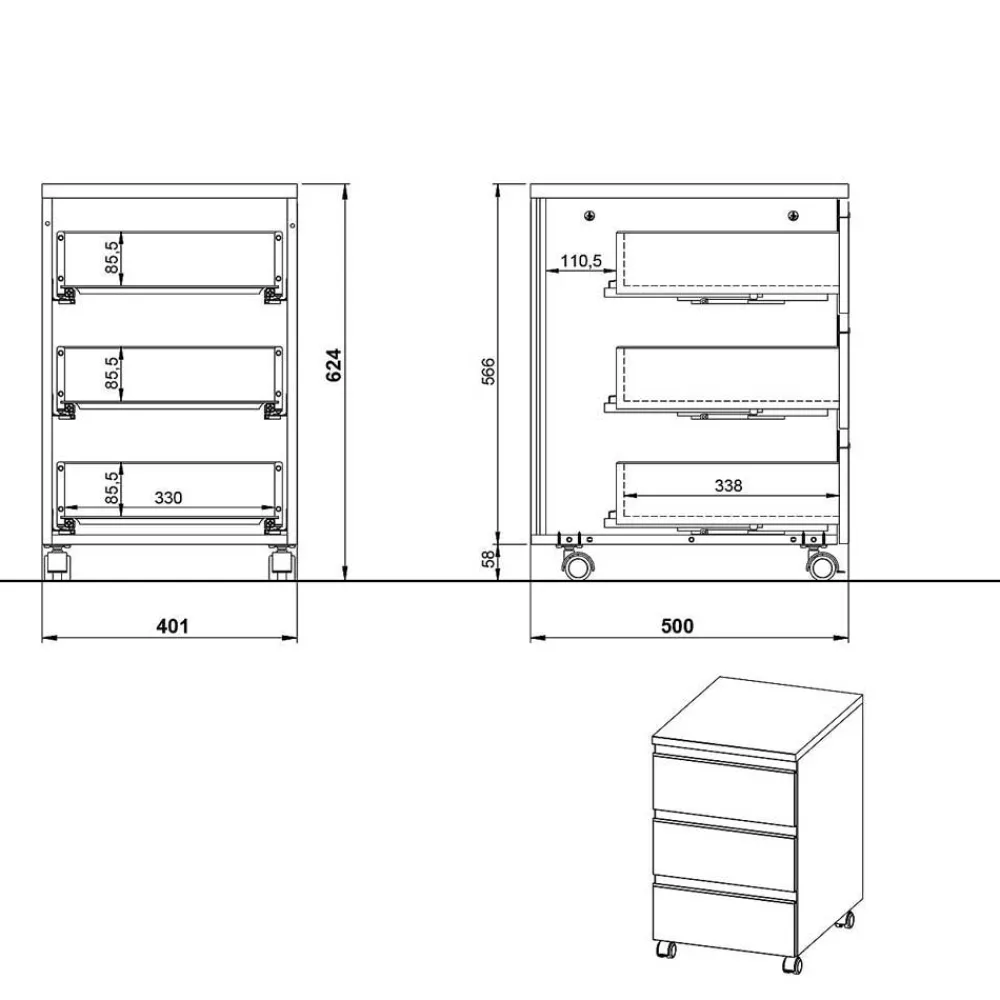 85,5
85,5
85,5
330
624
401
110,5
566
338
58
500