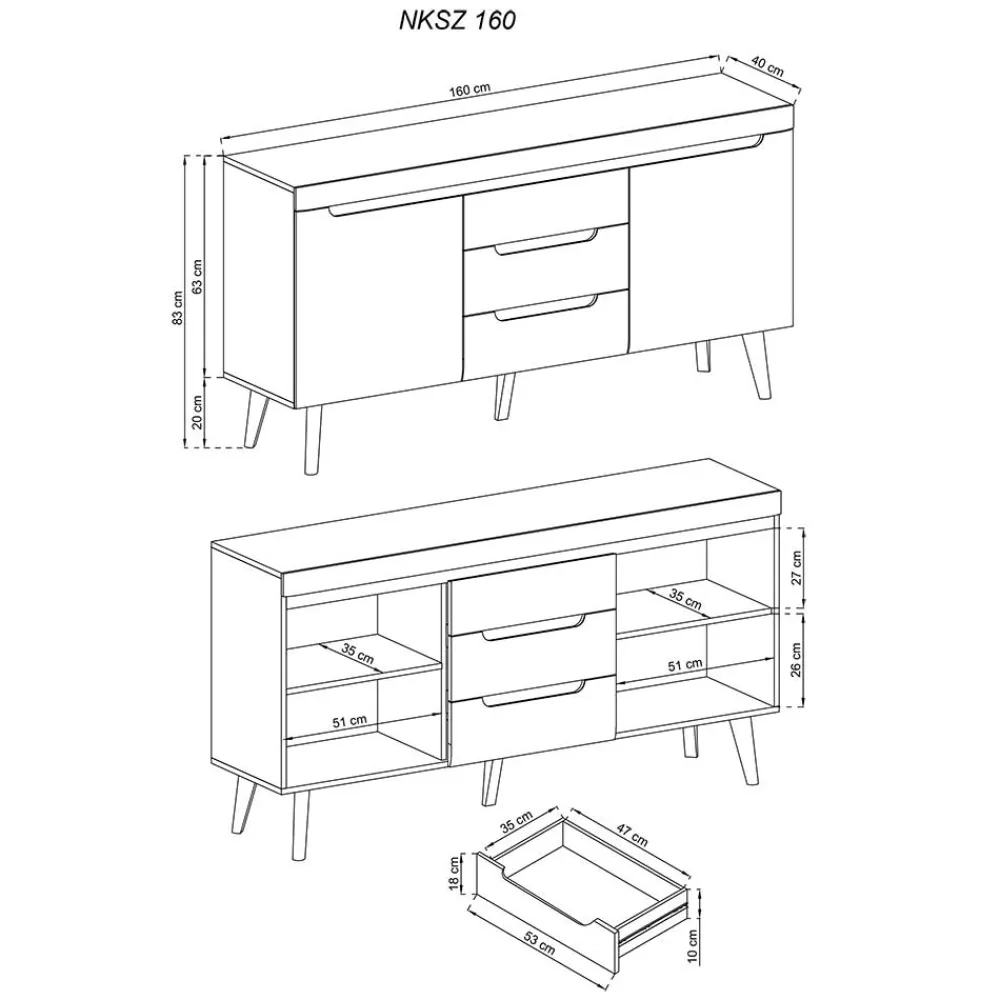 NKSZ 160

160 cm
40 cm
83 cm
63 cm
20 cm

27 cm
26 cm
35 cm
51 cm
35 cm
51 cm

35 cm
47 cm
18 cm
53 cm
10 cm